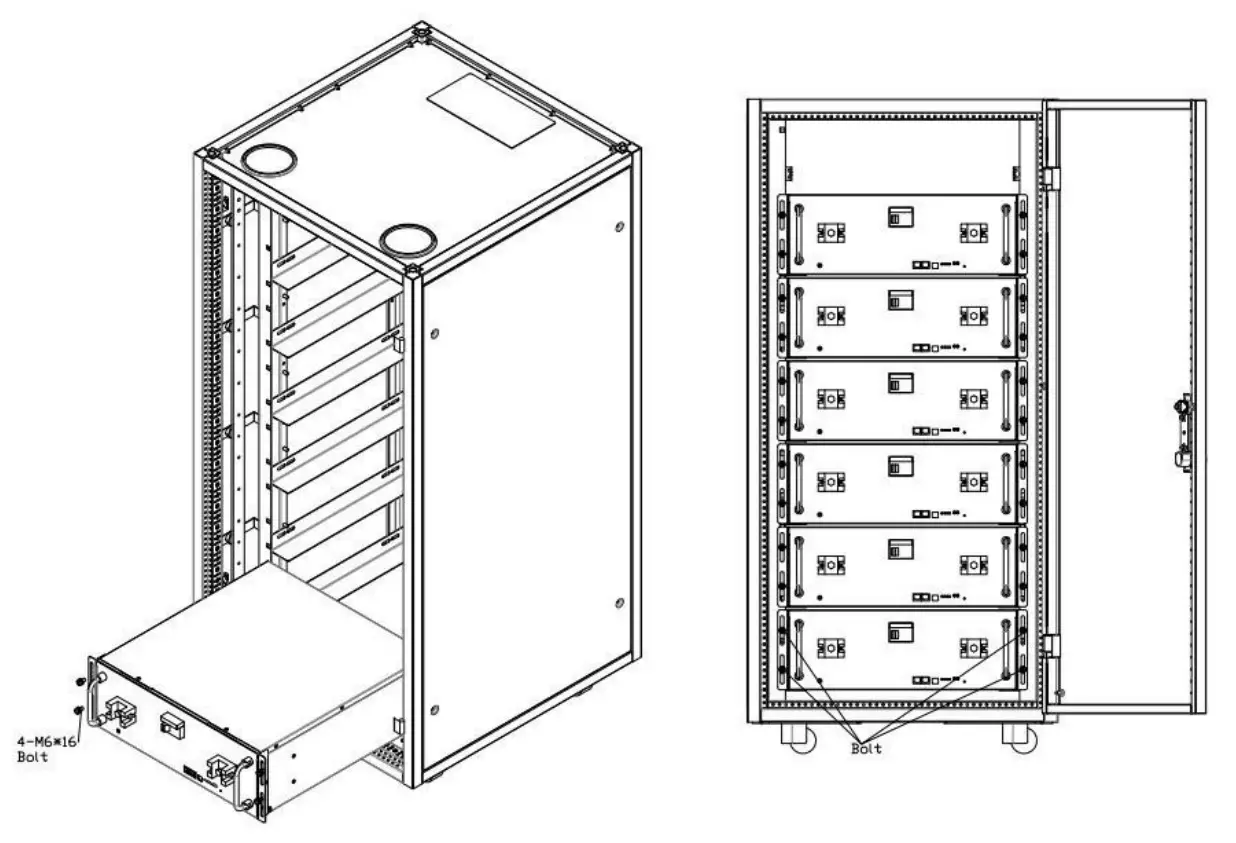 4-M6*16
Bolt

Bolt