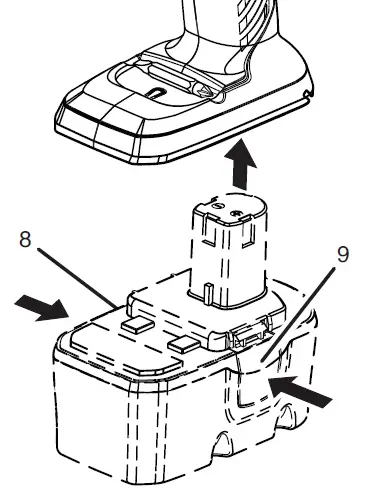 8

9