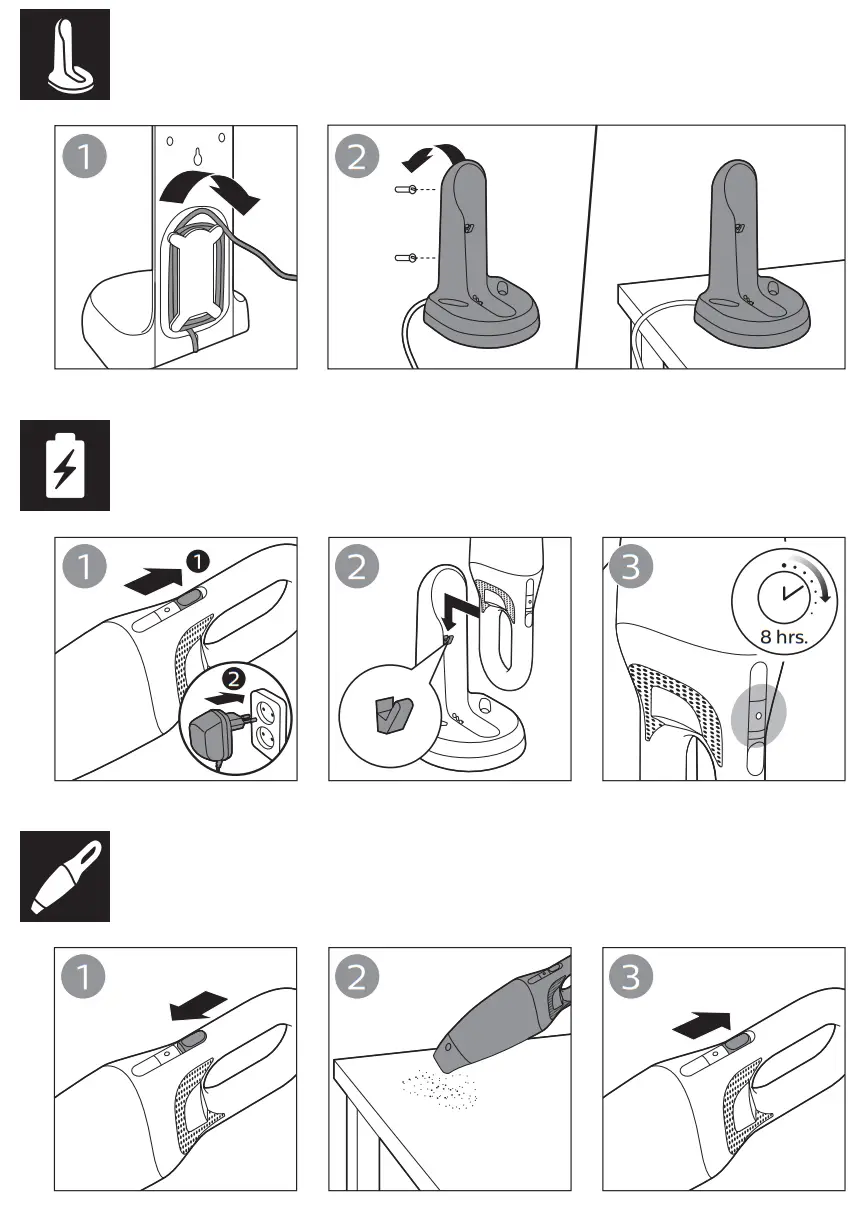 1

2

1

1

2

2

3

8 hrs.

1

2

3