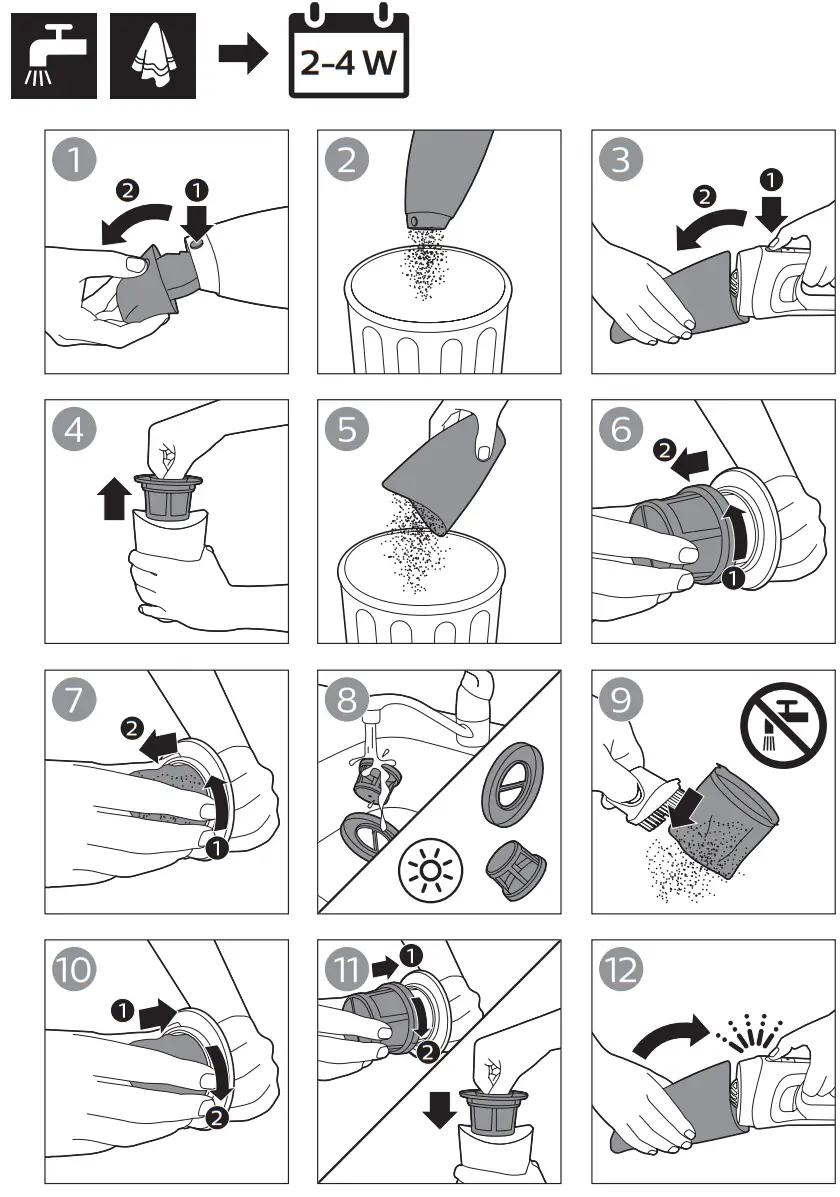 2-4 W

1
2
1

2

3
2
1

4

5

6
2
1

7
2
1

8

9

10
1
2

11
1
2

12