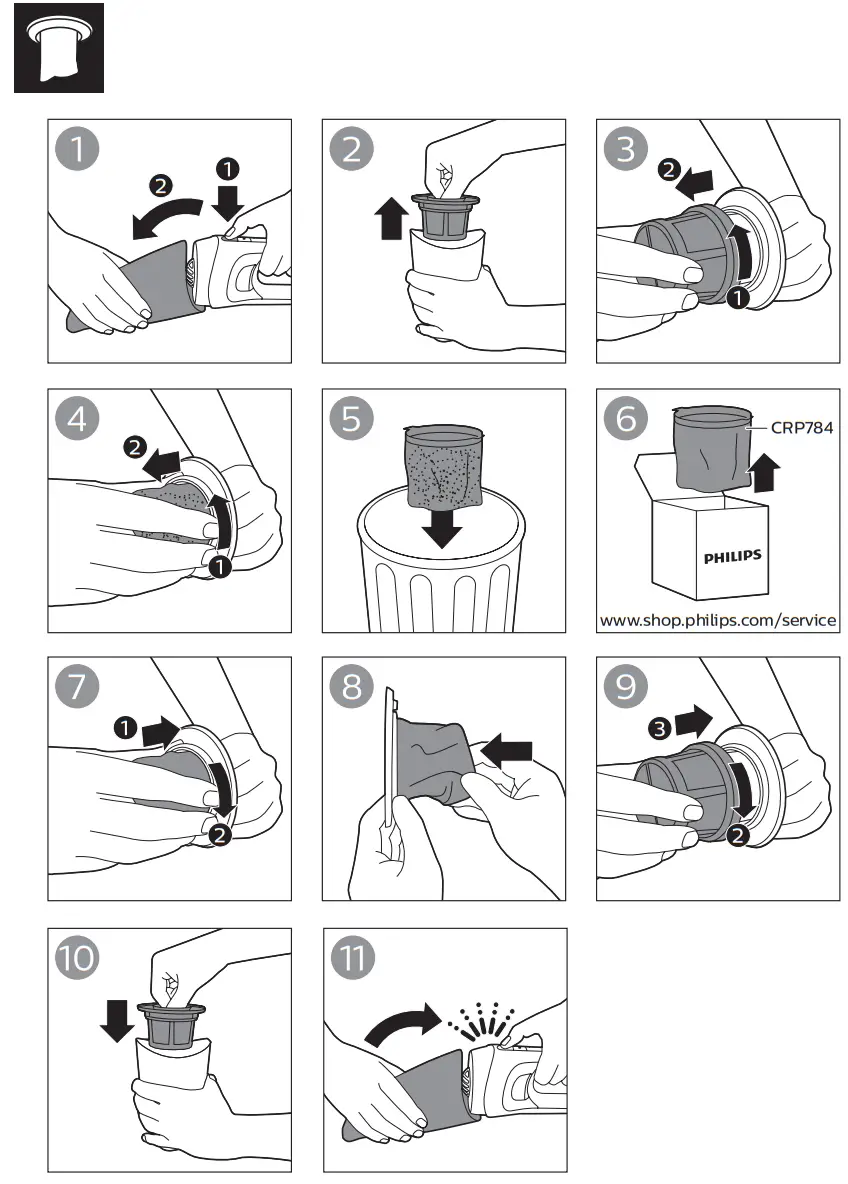 1
2
1

2

3
2
1

4
2
1

5

6
CRP784
PHILIPS
www.shop.philips.com/service

7
1
2

8

9
3
2

10

11