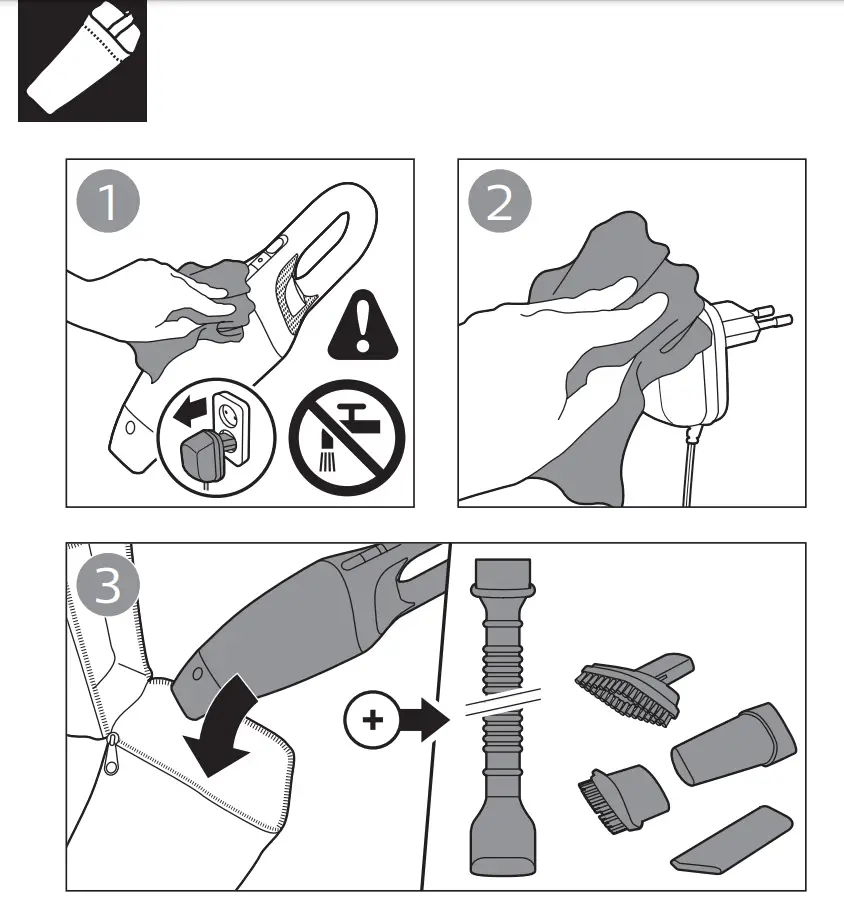 1

2

3

+