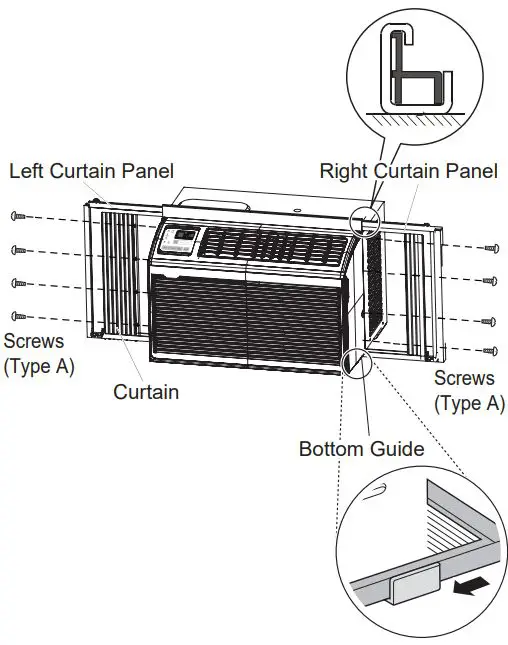 Left Curtain Panel

Right Curtain Panel

Screws (Type A)

Curtain

Screws (Type A)

Bottom Guide