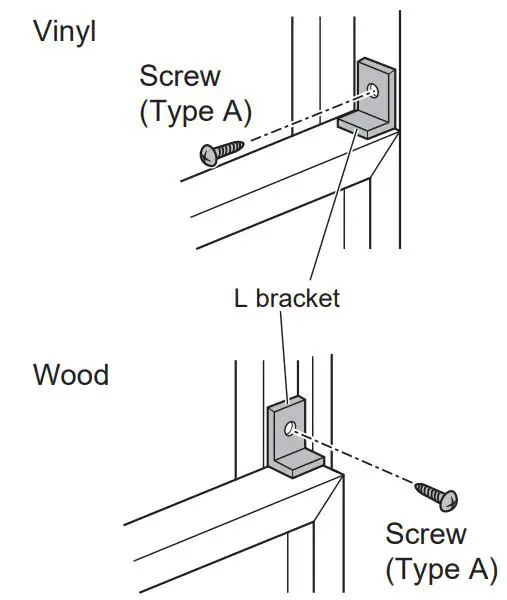 Vinyl

Screw
(Type A)

L bracket

Wood

Screw
(Type A)