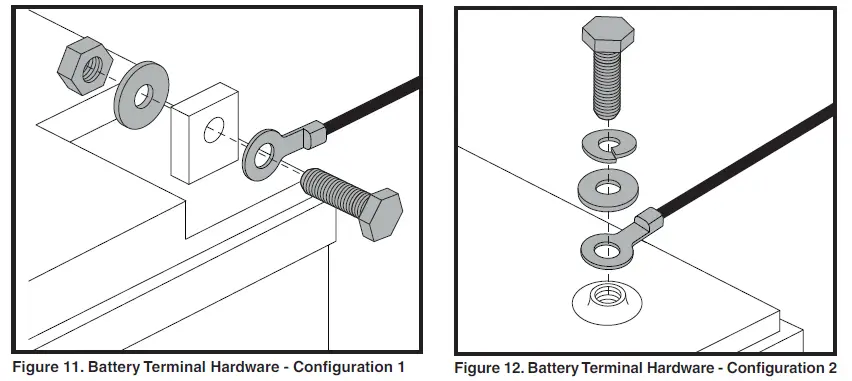 Figure 11. Battery Terminal Hardware - Configuration 1

Figure 12. Battery Terminal Hardware - Configuration 2