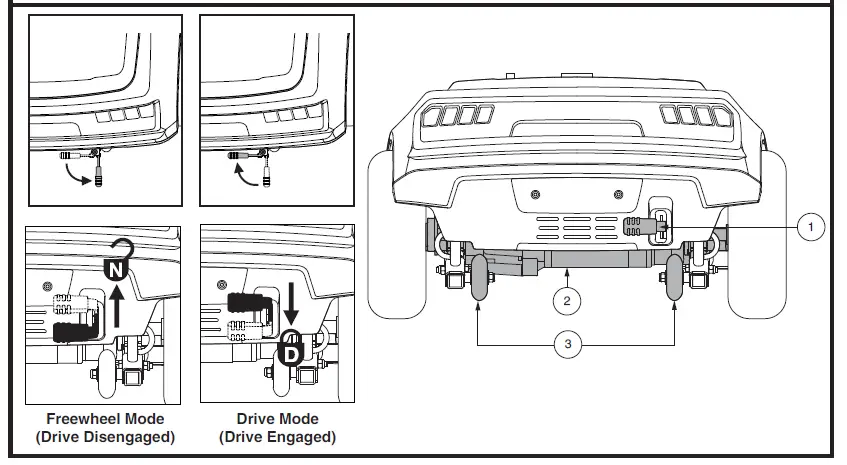 N

D

Freewheel Mode
(Drive Disengaged)

Drive Mode
(Drive Engaged)

1

2

3