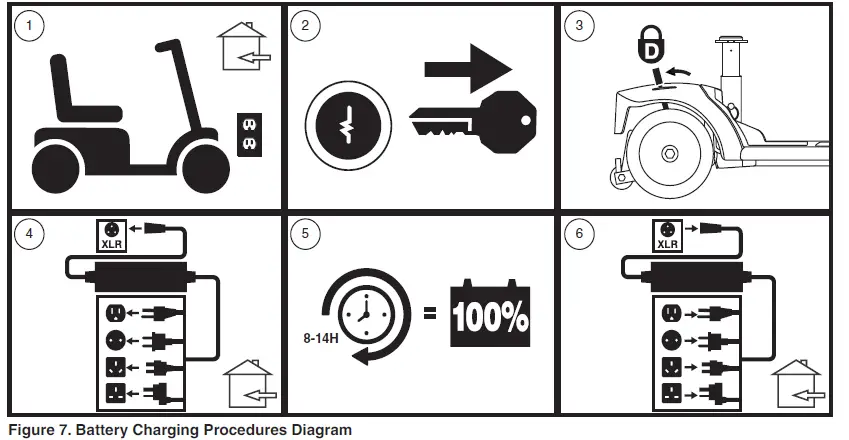 1

2

3

D

4

XLR

5

8-14H

=

100%

6

XLR

Figure 7. Battery Charging Procedures Diagram