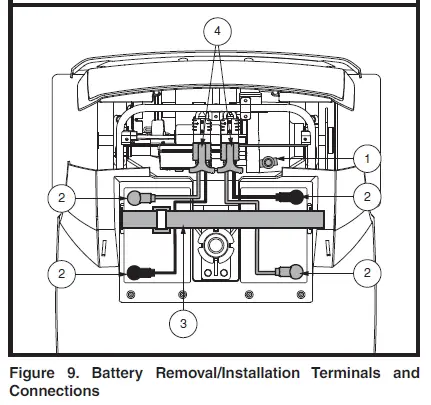 4
1
2
2
2
2
3

Figure 9. Battery Removal/Installation Terminals and Connections