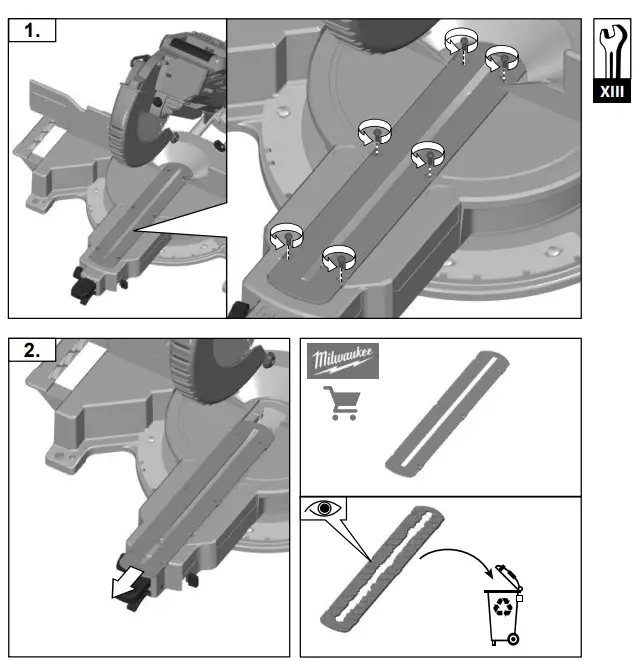 1.

XIII

2.

Milwaukee