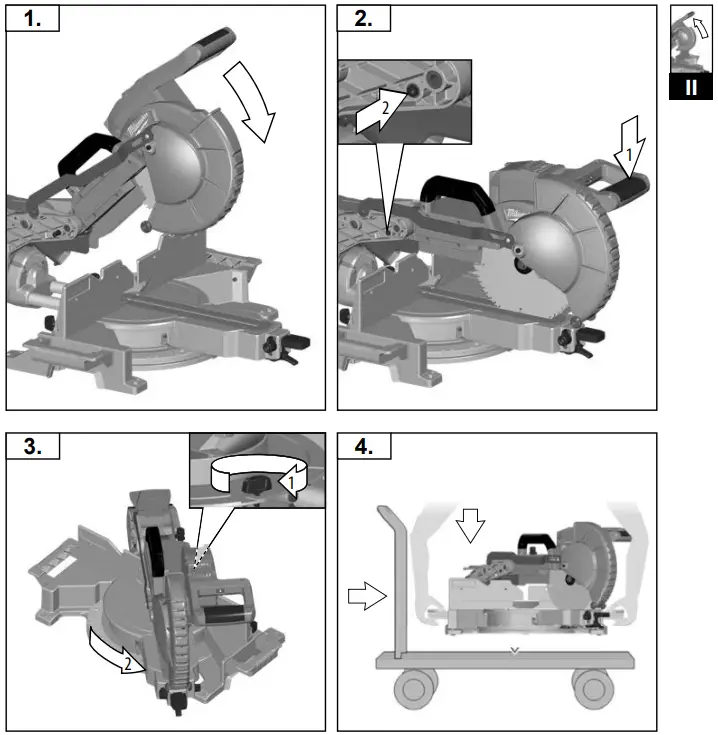 1.

2.

2

1

II

3.

1

2

4.