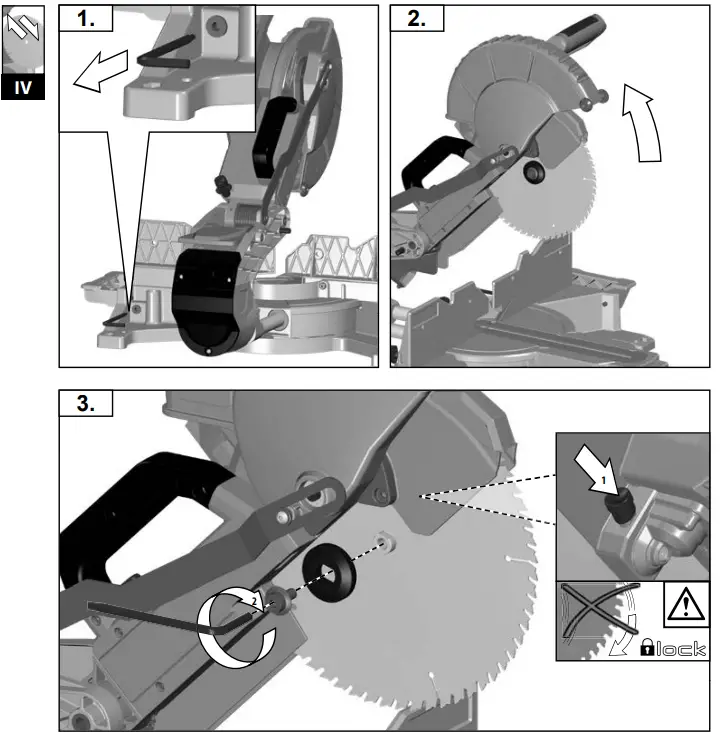 IV

1.

2.

3.

1

2

lock