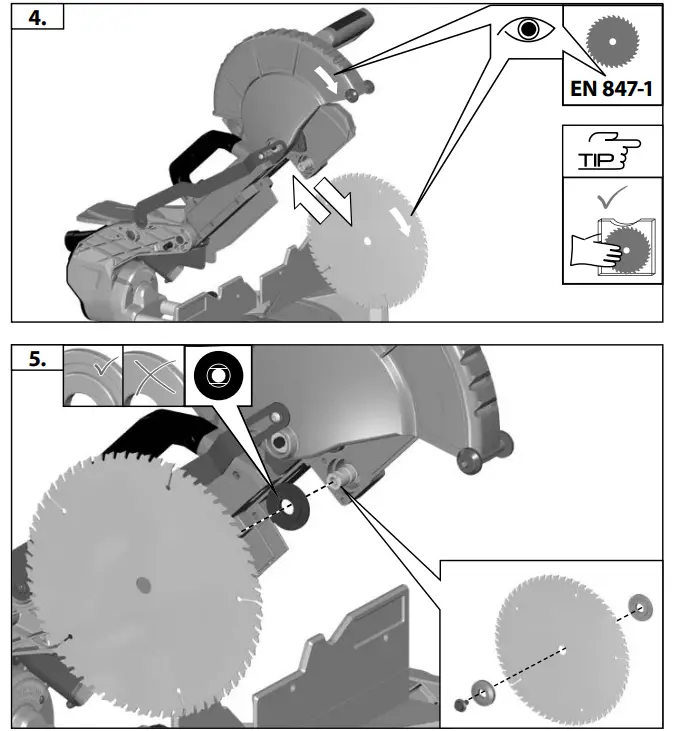 4.

EN 847-1

TIP

5.