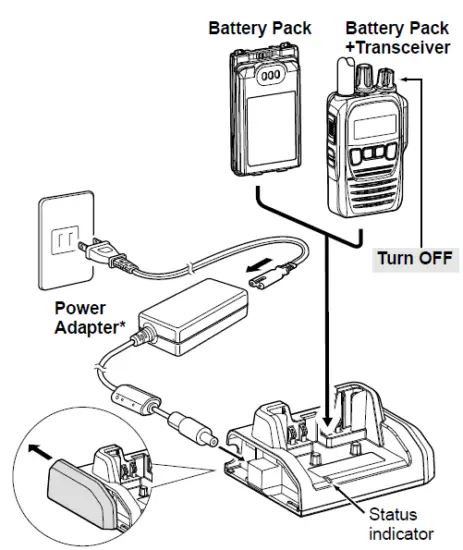 Battery Pack

Battery Pack
+Transceiver

Turn OFF

Power
Adapter*

Status
indicator