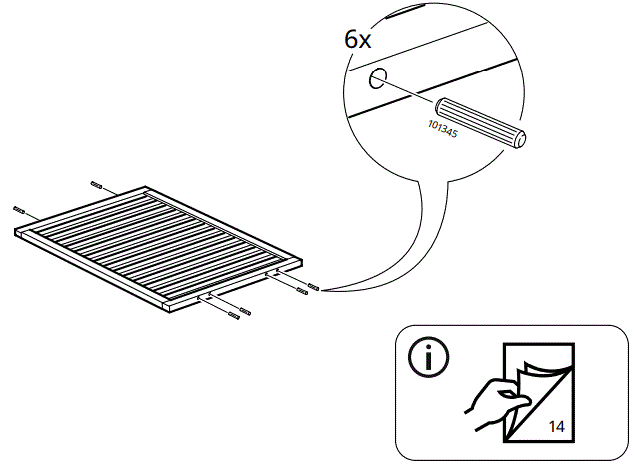 6x

101345

i

14