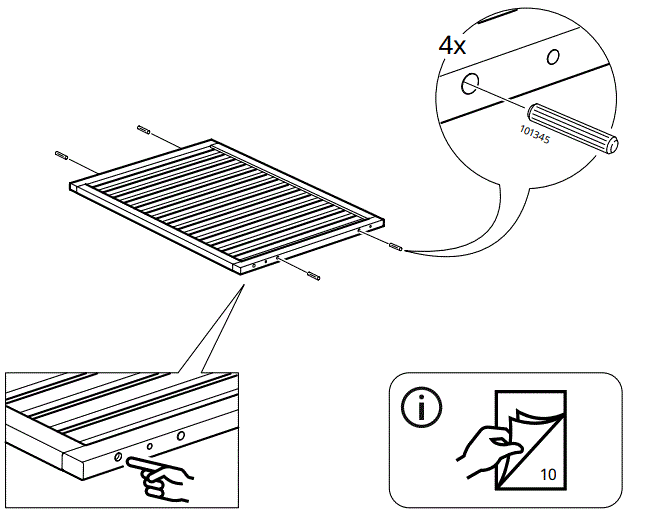 4x

101345

i

10