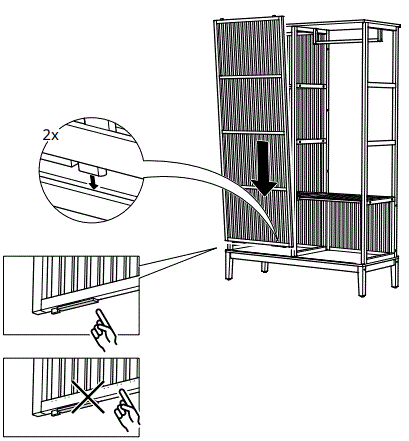 2x