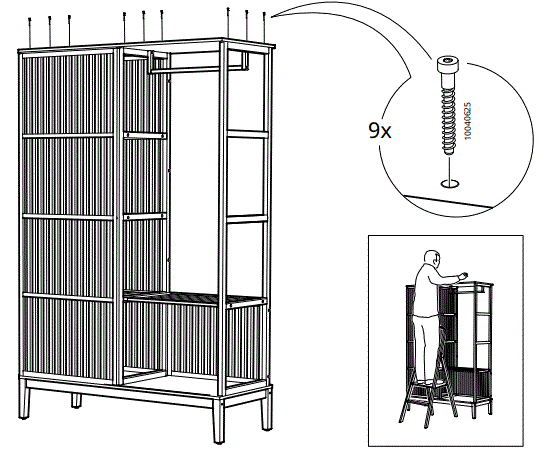 9x

10040625