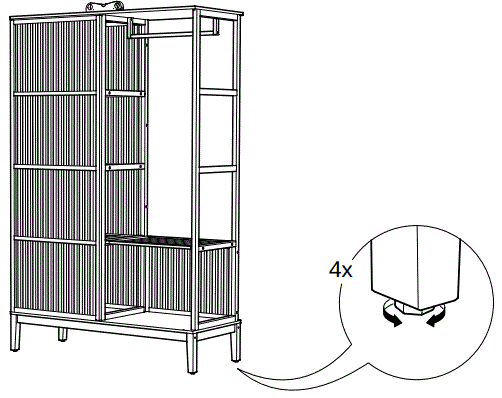 4x