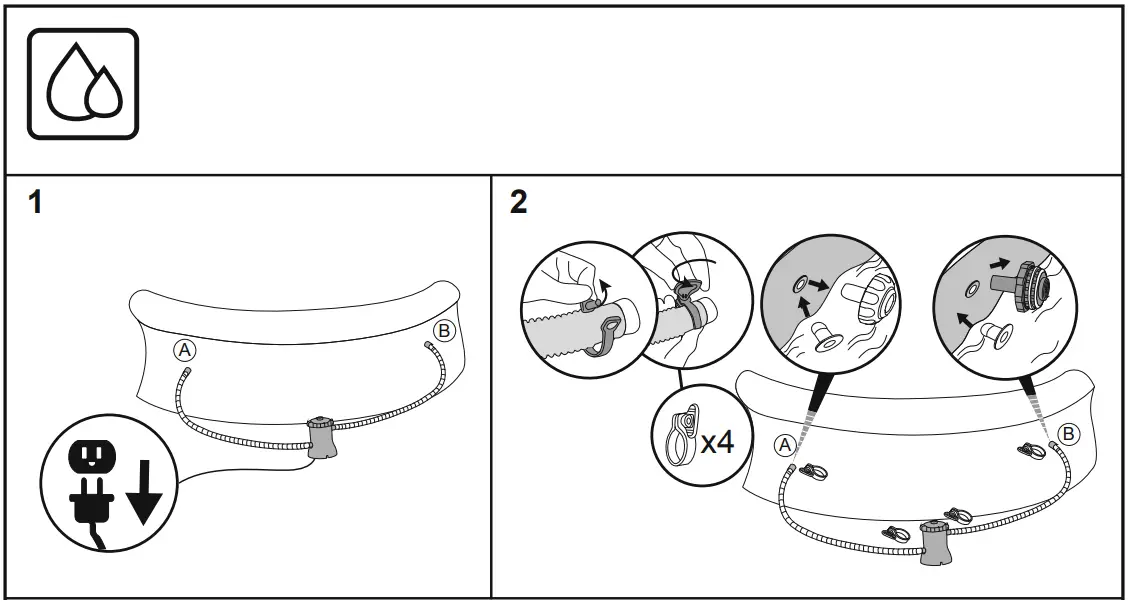 1

A

B

2

x4

A

B