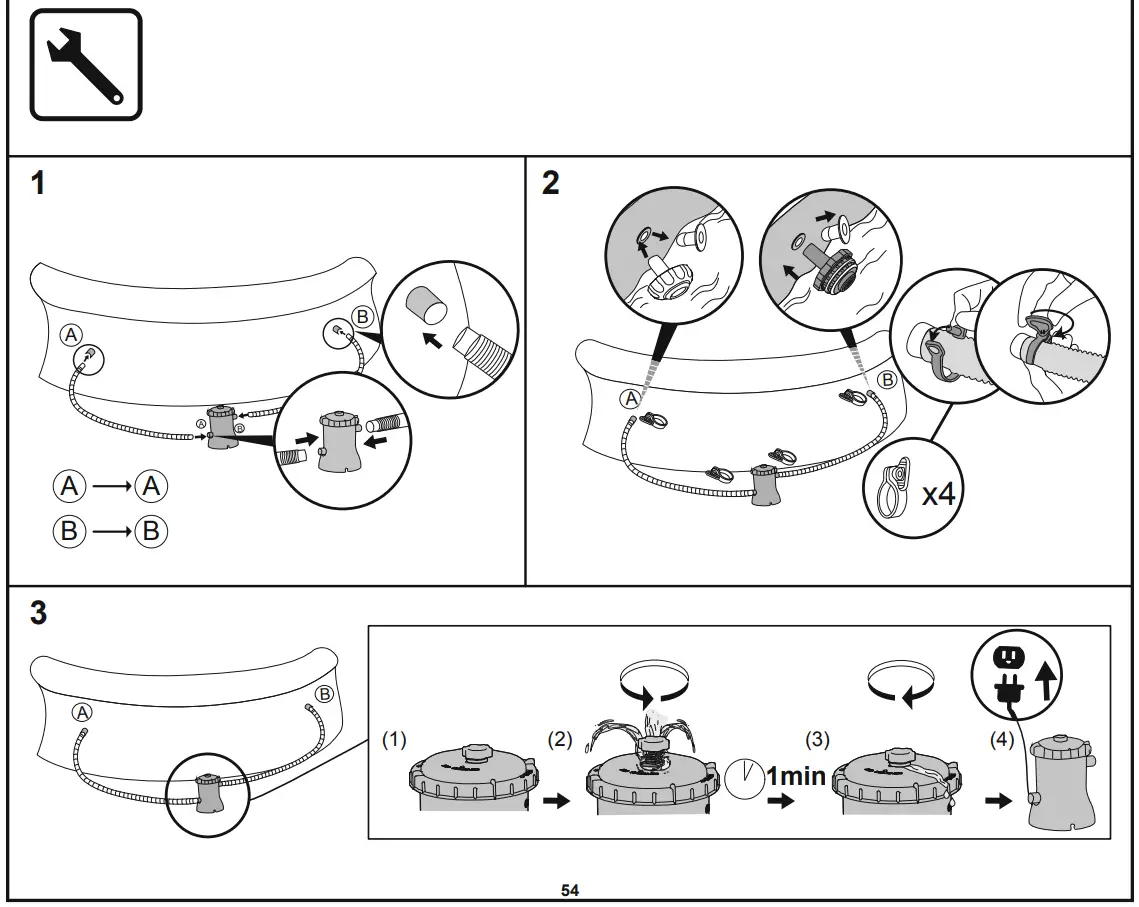 1

A

B

A

B

A → A

B → B

2

A

B

x4

3

A

B

(1)

(2)

1min

(3)

(4)

54