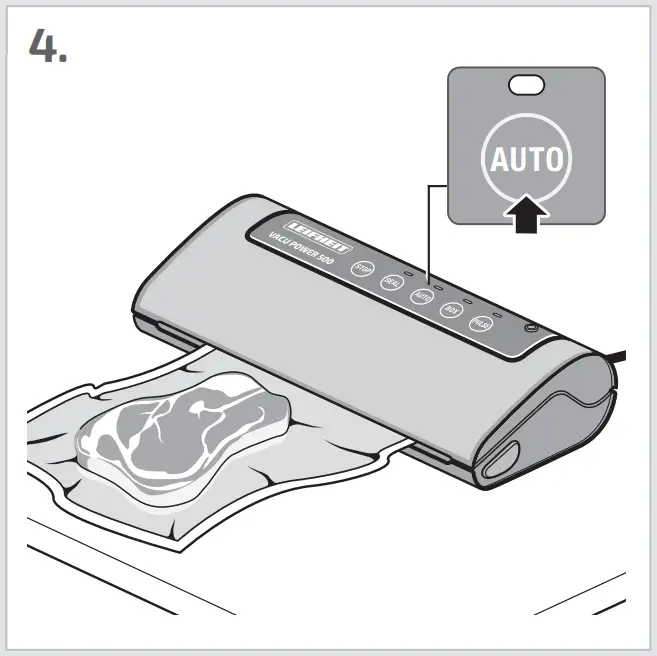 4.

AUTO

LEIFHEIT
VACU POWER 500

STOP
SEAL
AUTO
BOX
PULSE