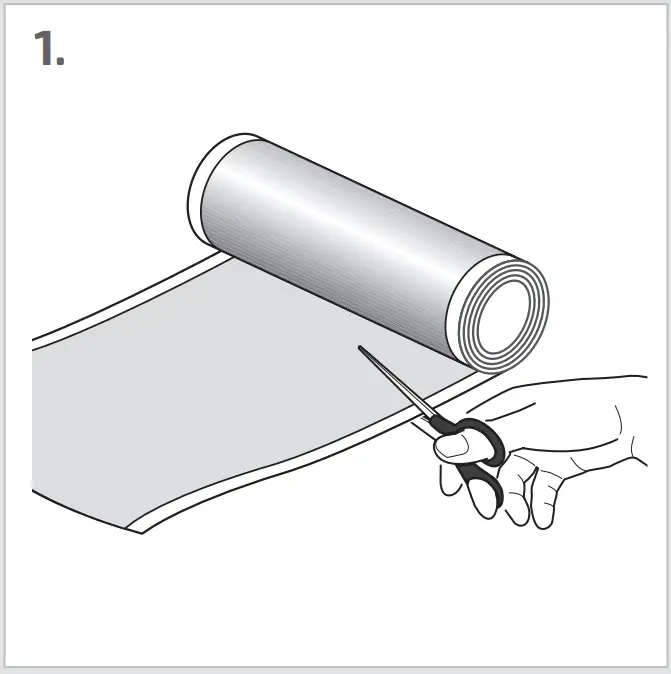 1.