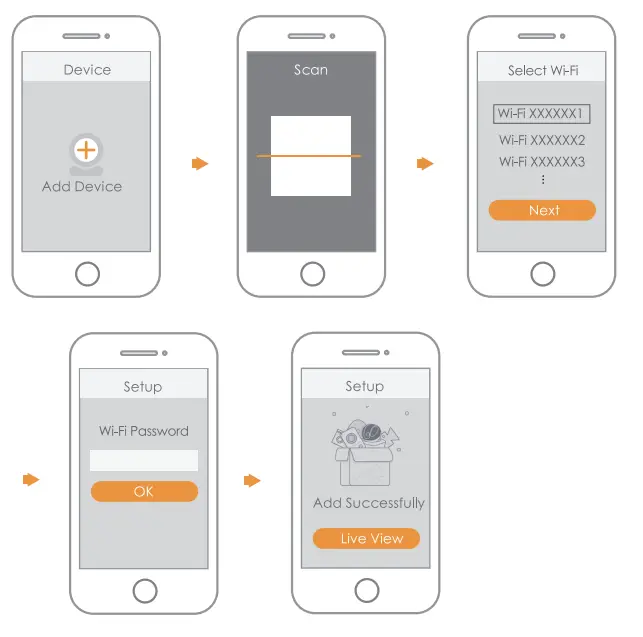 Device

Add Device

Scan

Select Wi-Fi

Wi-Fi XXXXXX1

Wi-Fi XXXXXX2

Wi-Fi XXXXXX3

⋮

Next

Setup

Wi-Fi Password

OK

Setup

Add Successfully

Live View