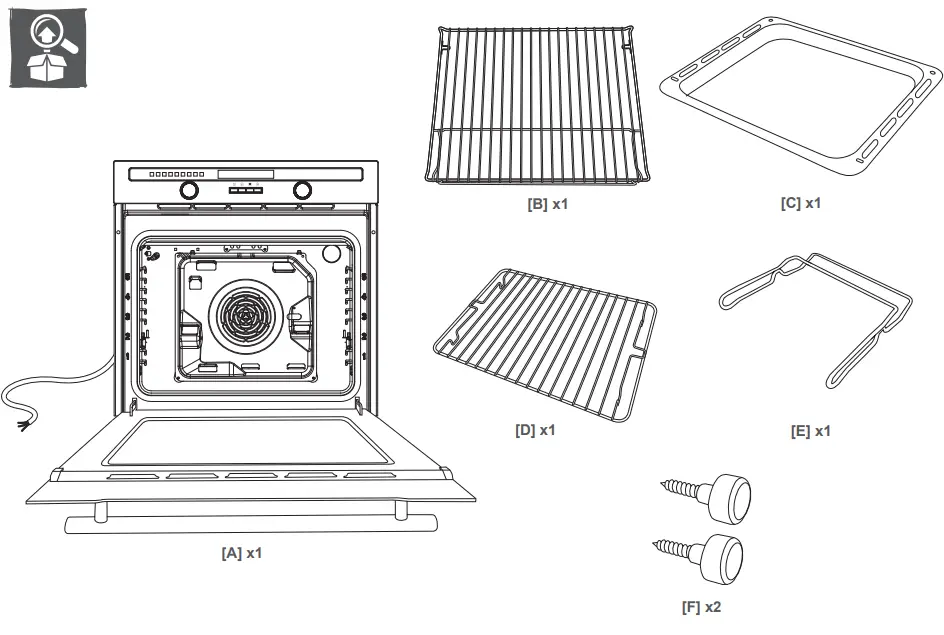 [B] x1

[C] x1

[D] x1

[E] x1

[A] x1

[F] x2