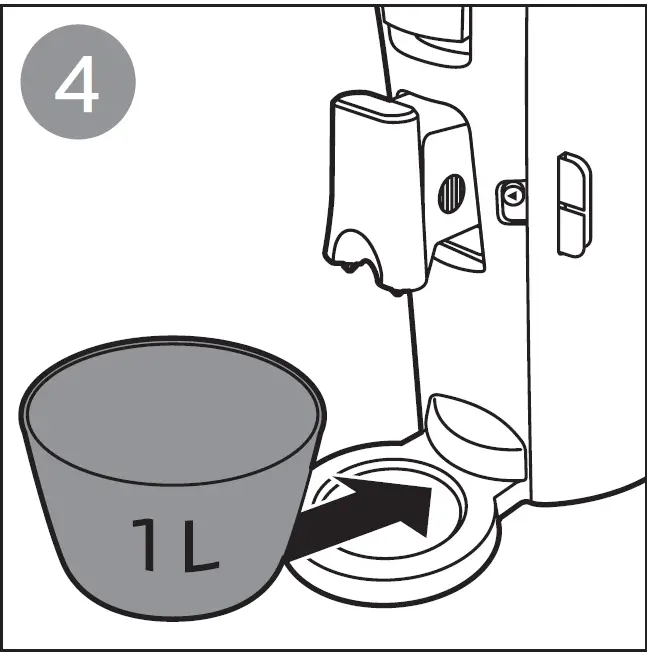 4

1L