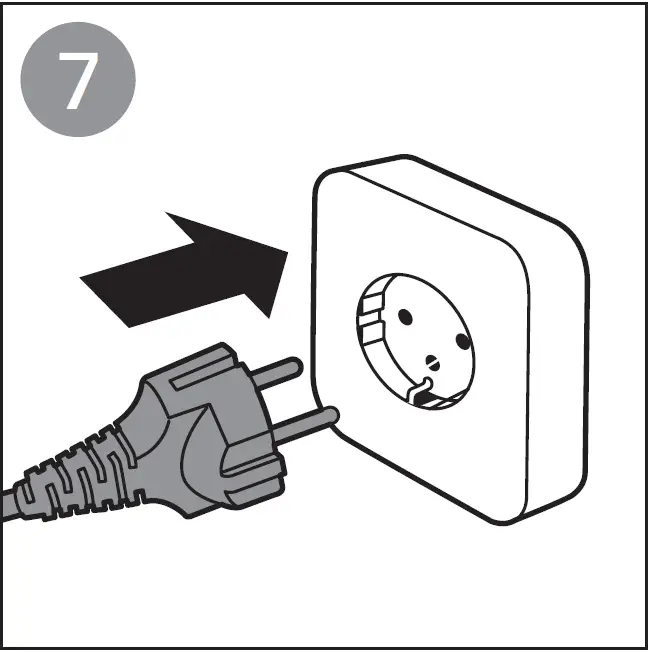 7