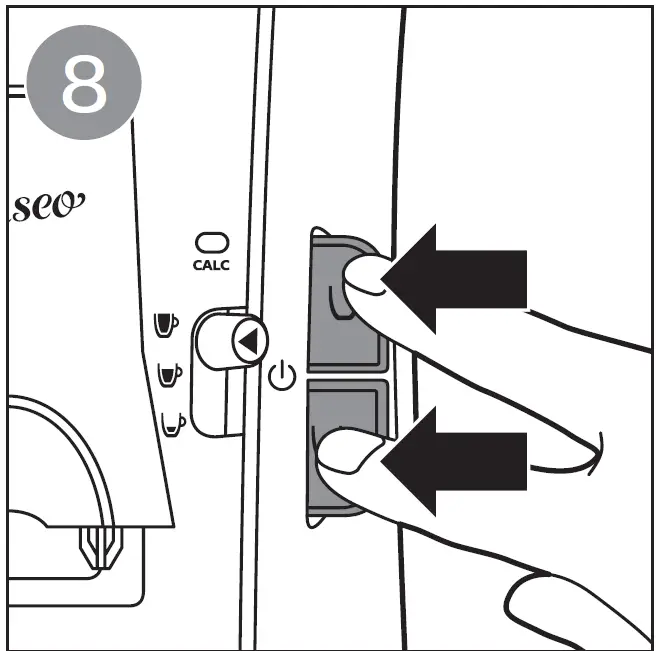 8

seo

CALC