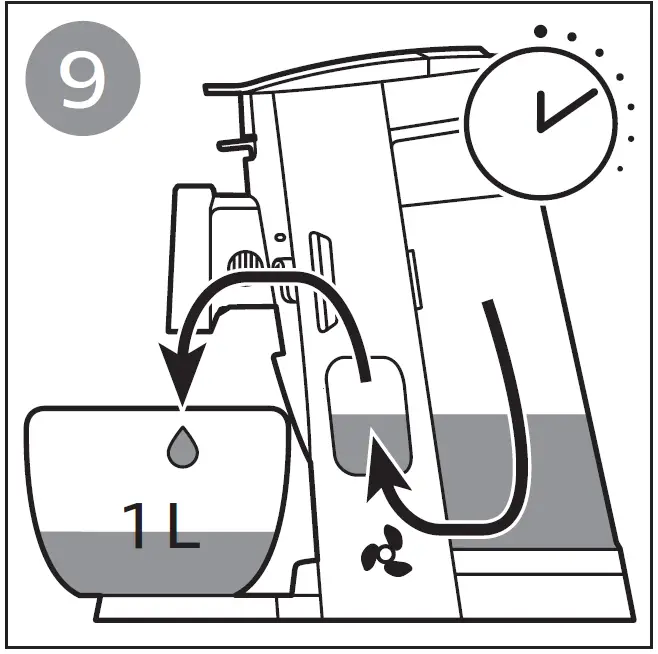 9

1 L