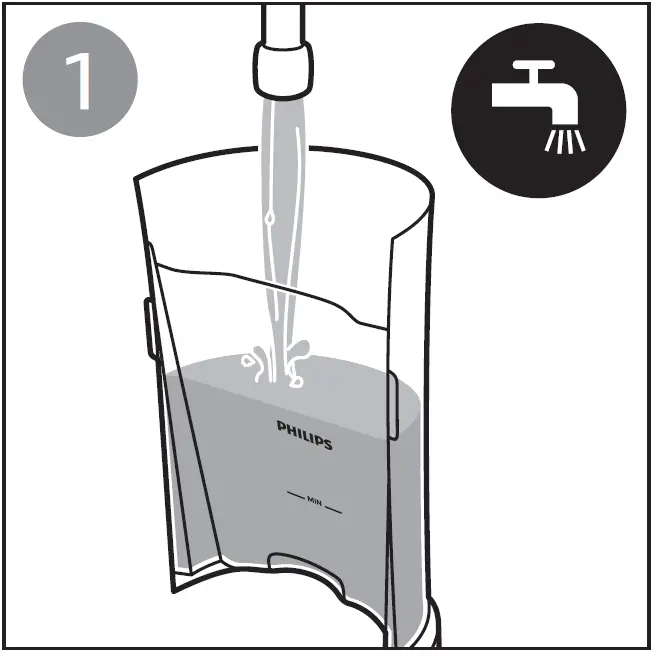 1

PHILIPS

MIN