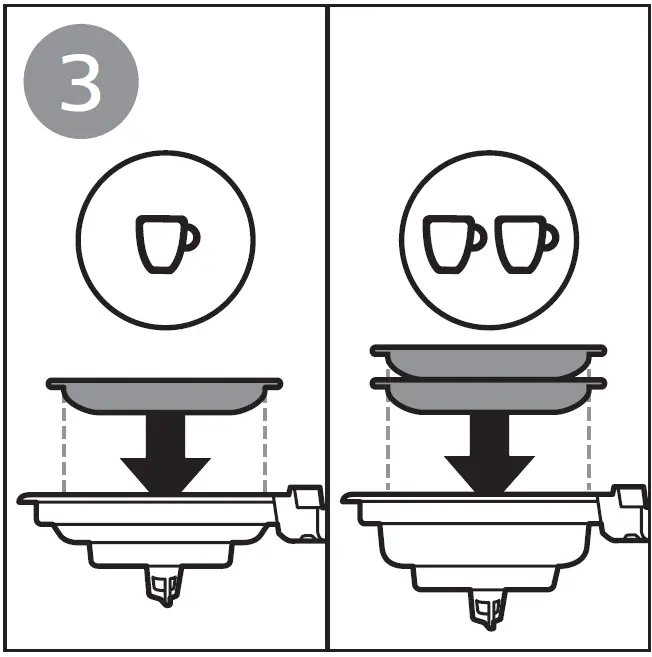 3