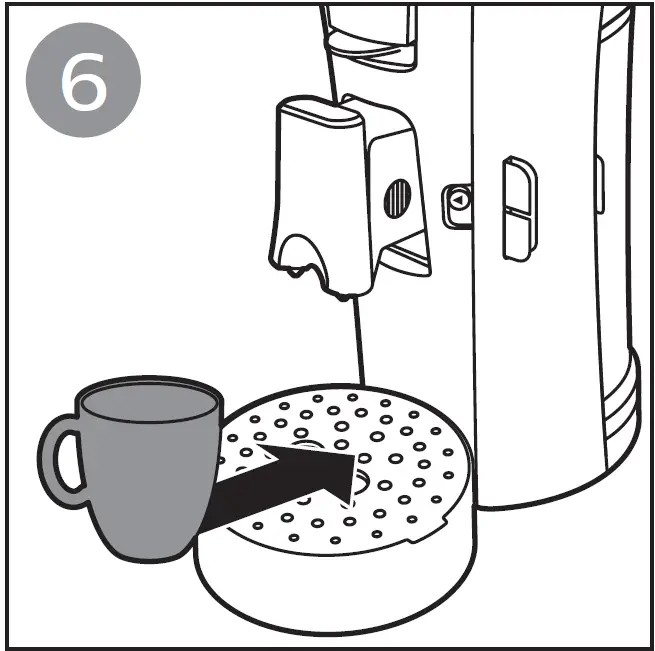 6