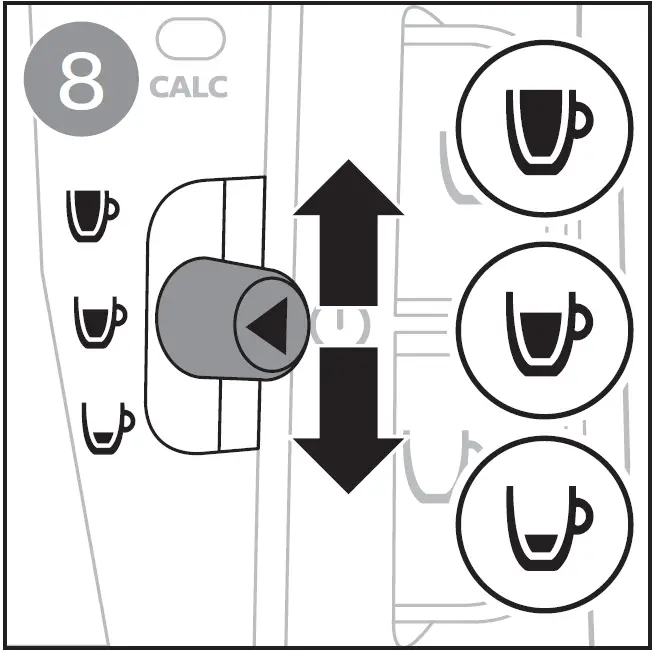 8
CALC