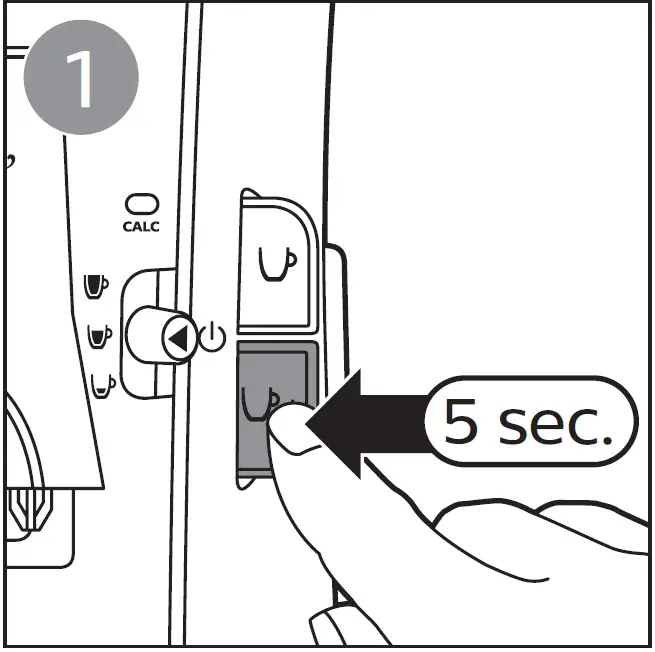 1

CALC

5 sec.