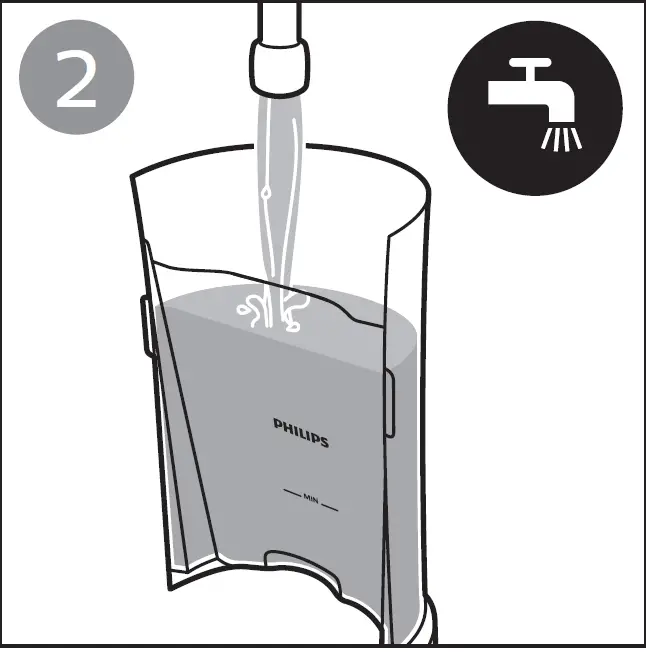 2

PHILIPS

MIN