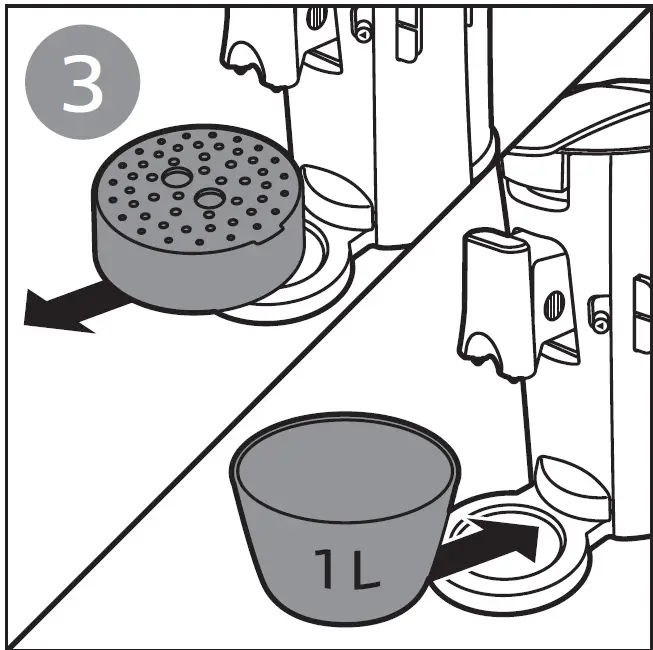 3

1L