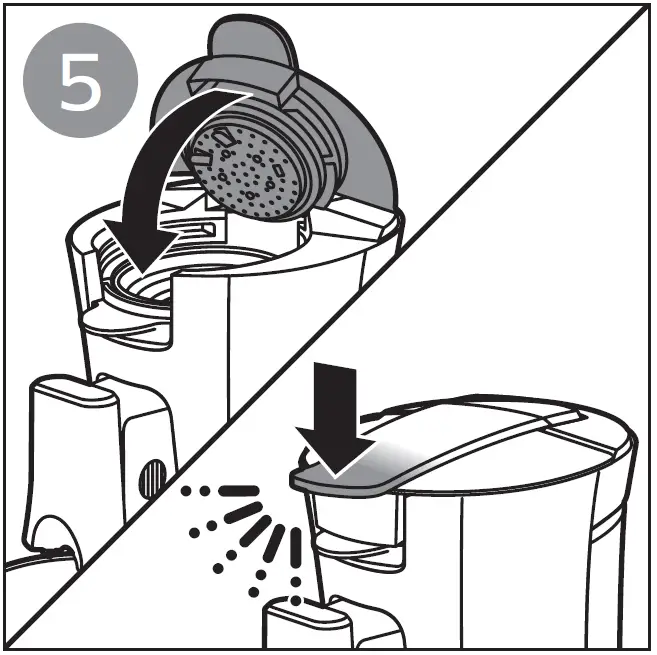 5