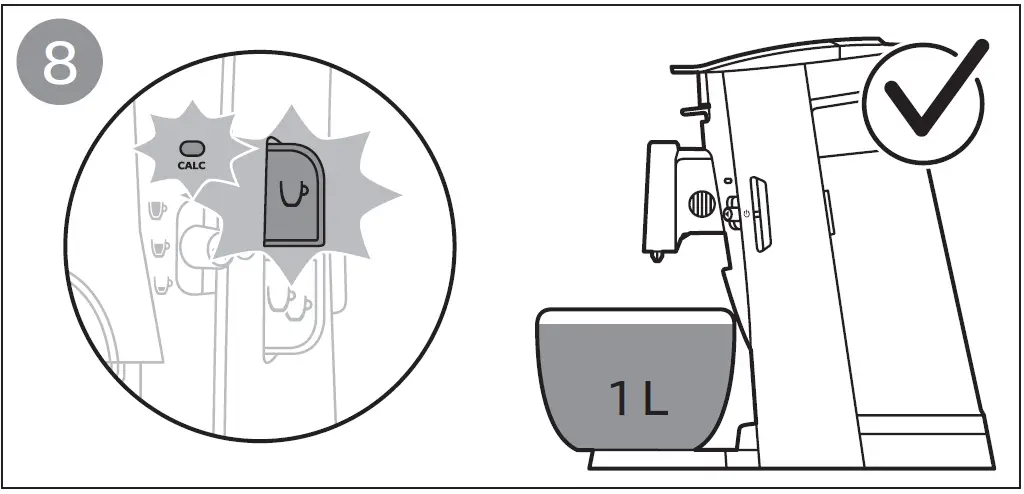 8

CALC

1 L