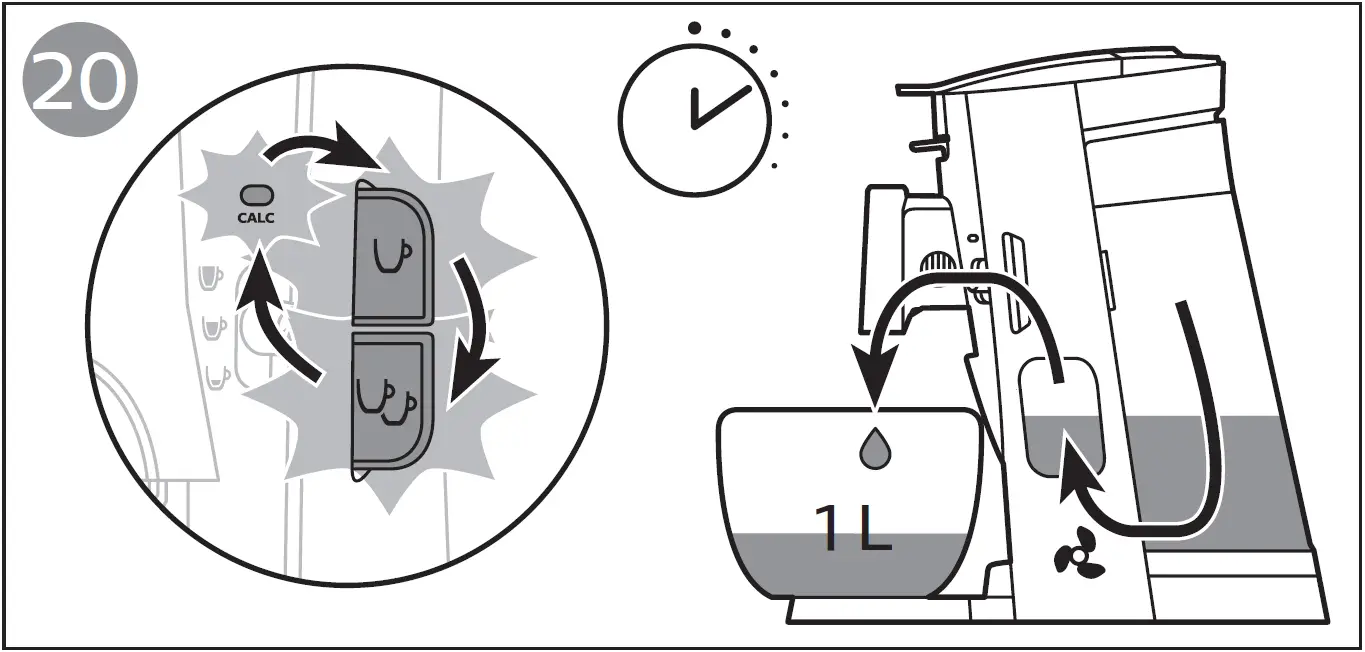 20

CALC

1 L