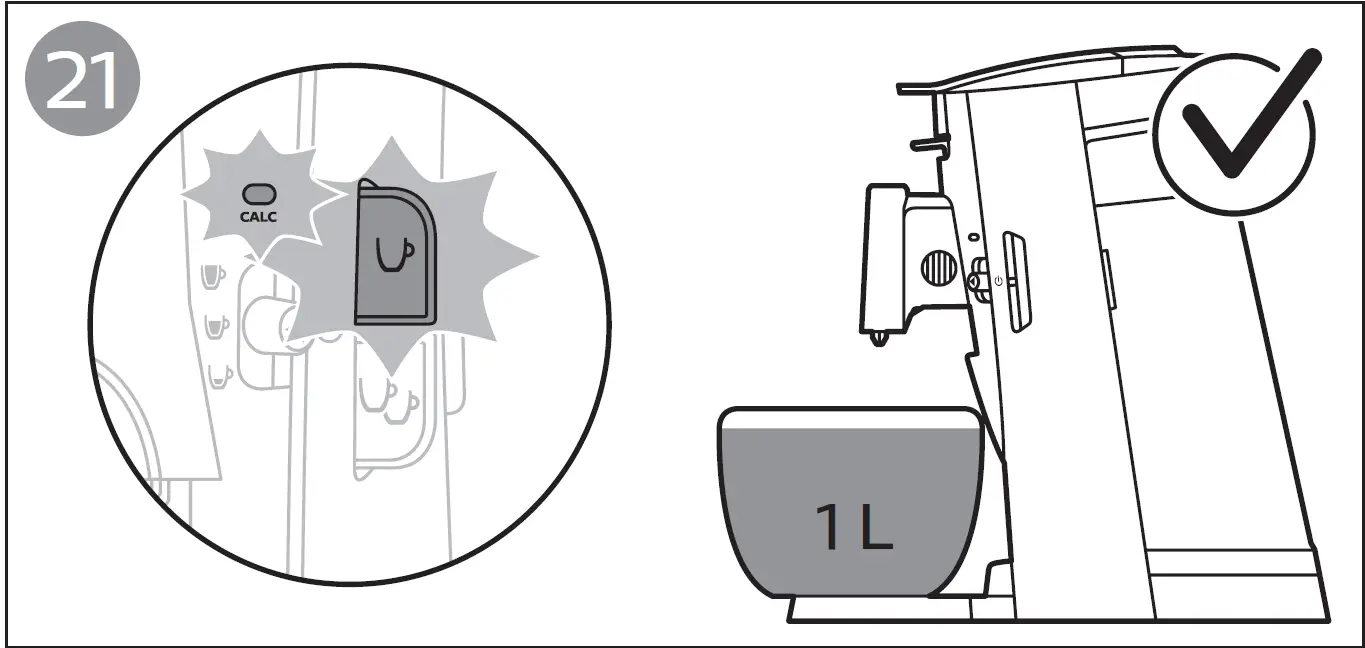 21

CALC

1 L