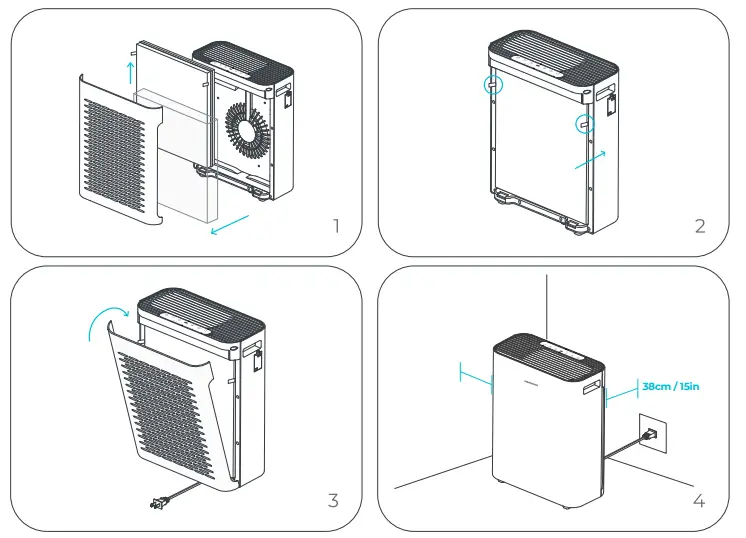 1

2

3

38cm / 15in

4