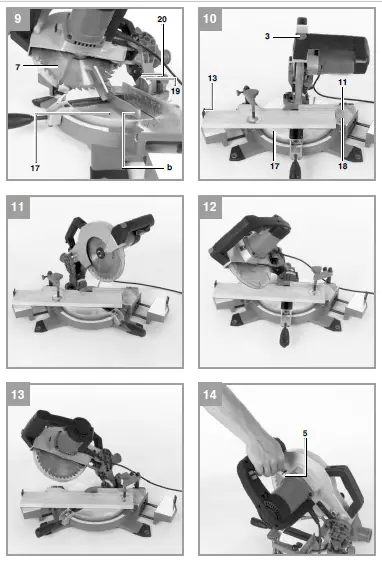 9
20
7
19
17
b

10
3
13
11
17
18

11

12

13

14
5