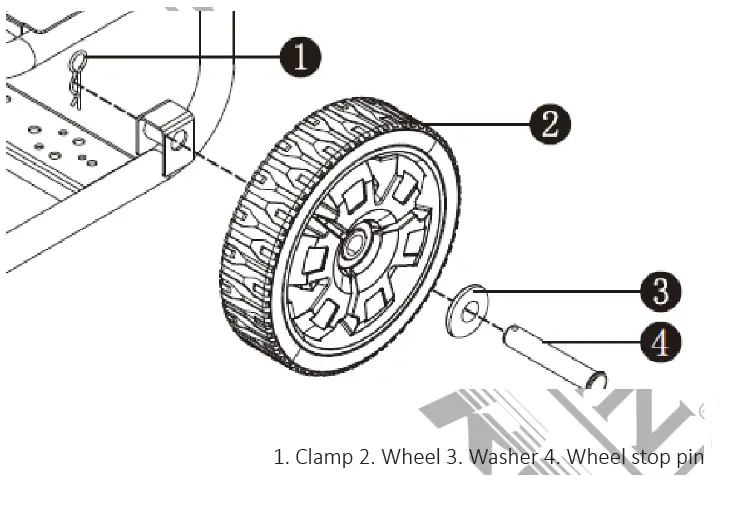 1
2
3
4
1. Clamp 2. Wheel 3. Washer 4. Wheel stop pin