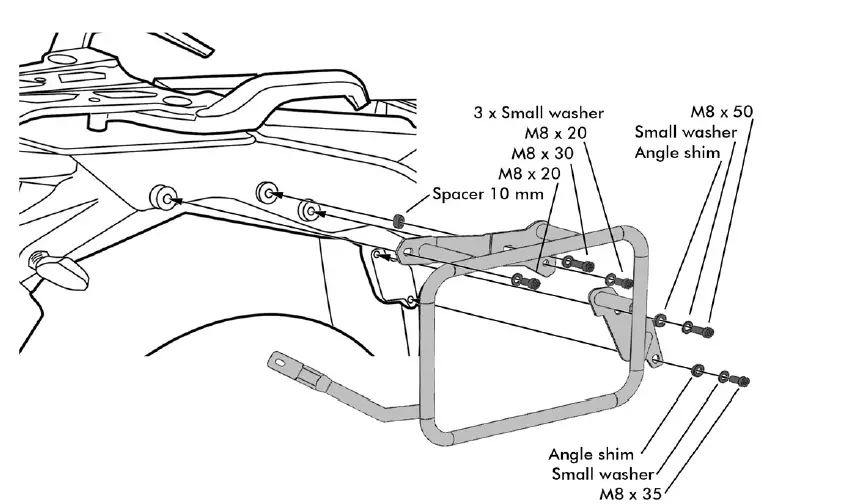 3 x Small washer
M8 x 20
M8 x 30
M8 x 20
Spacer 10 mm

M8 x 50
Small washer
Angle shim

Angle shim
Small washer
M8 x 35