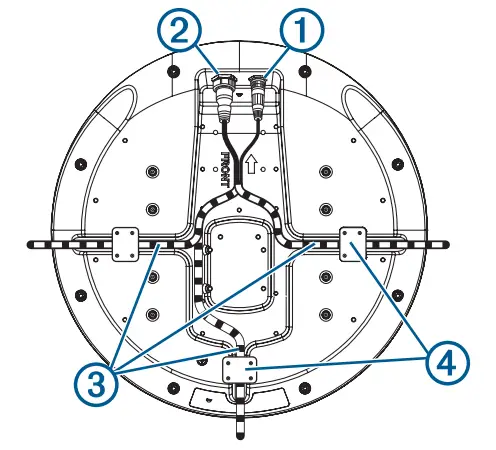 2
1
FRONT
3
4