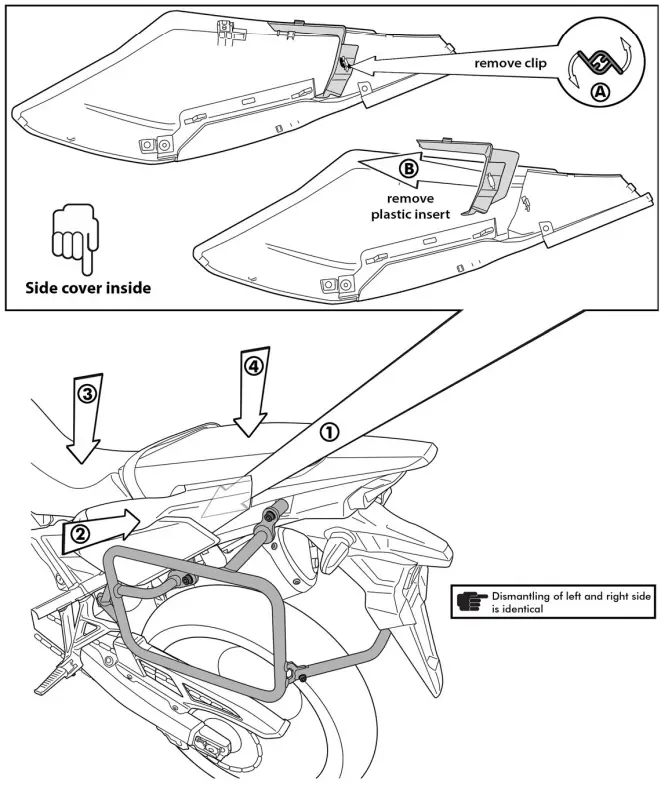 remove clip

A

B

remove plastic insert

Side cover inside

3

4

1

2

Dismantling of left and right side is identical