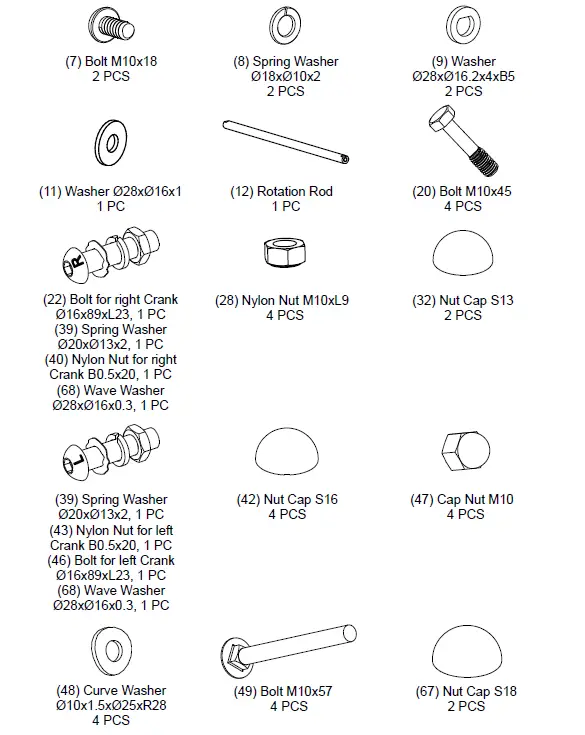 (7) Bolt M10x18
2 PCS

(8) Spring Washer
Ø18xØ10x2
2 PCS

(9) Washer
Ø28xØ16.2x4xB5
2 PCS

(11) Washer Ø28xØ16x1
1 PC

(12) Rotation Rod
1 PC

(20) Bolt M10x45
4 PCS

R

(22) Bolt for right Crank
Ø16x89xL23, 1 PC
(39) Spring Washer
Ø20xØ13x2, 1 PC
(40) Nylon Nut for right
Crank B0.5x20, 1 PC
(68) Wave Washer
Ø28xØ16x0.3, 1 PC

(28) Nylon Nut M10xL9
4 PCS

(32) Nut Cap S13
2 PCS

L

(39) Spring Washer
Ø20xØ13x2, 1 PC
(43) Nylon Nut for left
Crank B0.5x20, 1 PC
(46) Bolt for left Crank
Ø16x89xL23, 1 PC
(68) Wave Washer
Ø28xØ16x0.3, 1 PC

(42) Nut Cap S16
4 PCS

(47) Cap Nut M10
4 PCS

(48) Curve Washer
Ø10x1.5xØ25xR28
4 PCS

(49) Bolt M10x57
4 PCS

(67) Nut Cap S18
2 PCS